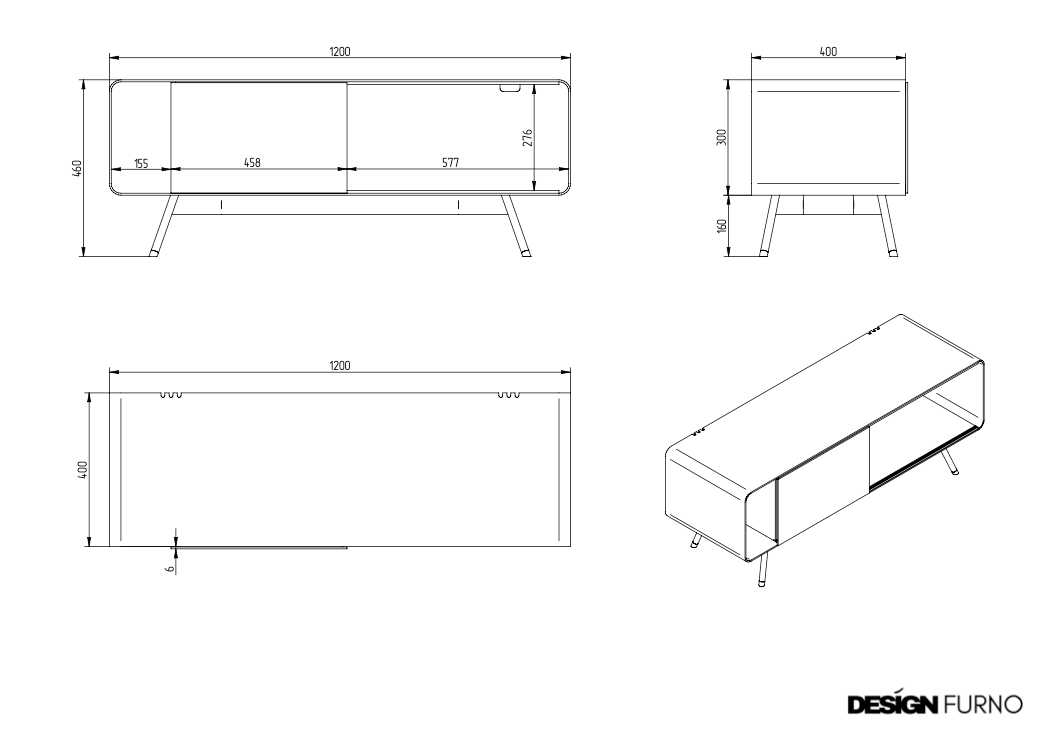 1200
460
155
458
577
276
400
300
160
1200
400
6
DESIGN FURNO